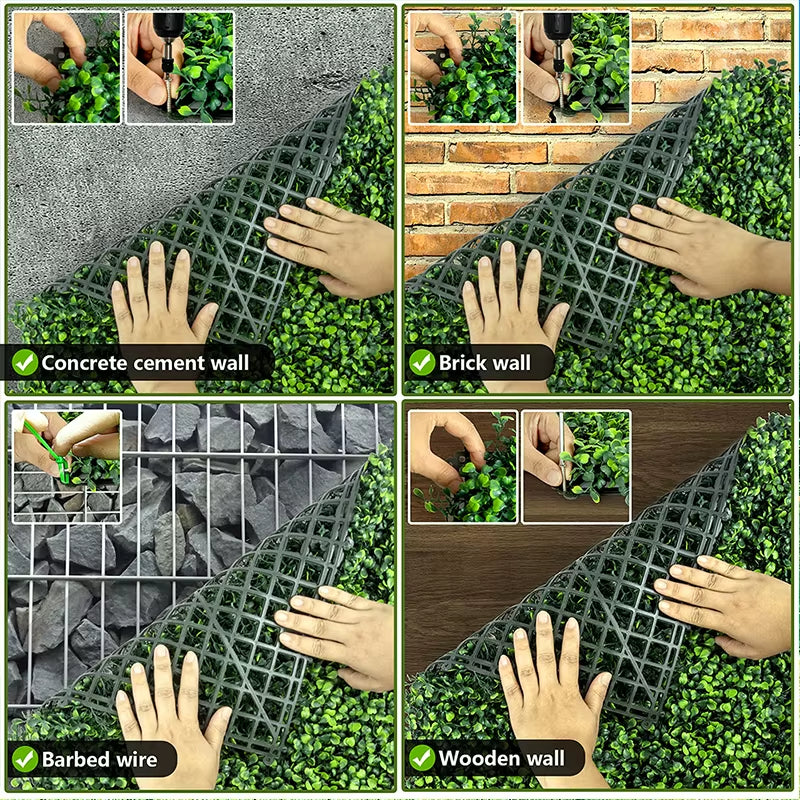 Concrete cement wall

Brick wall

Barbed wire

Wooden wall